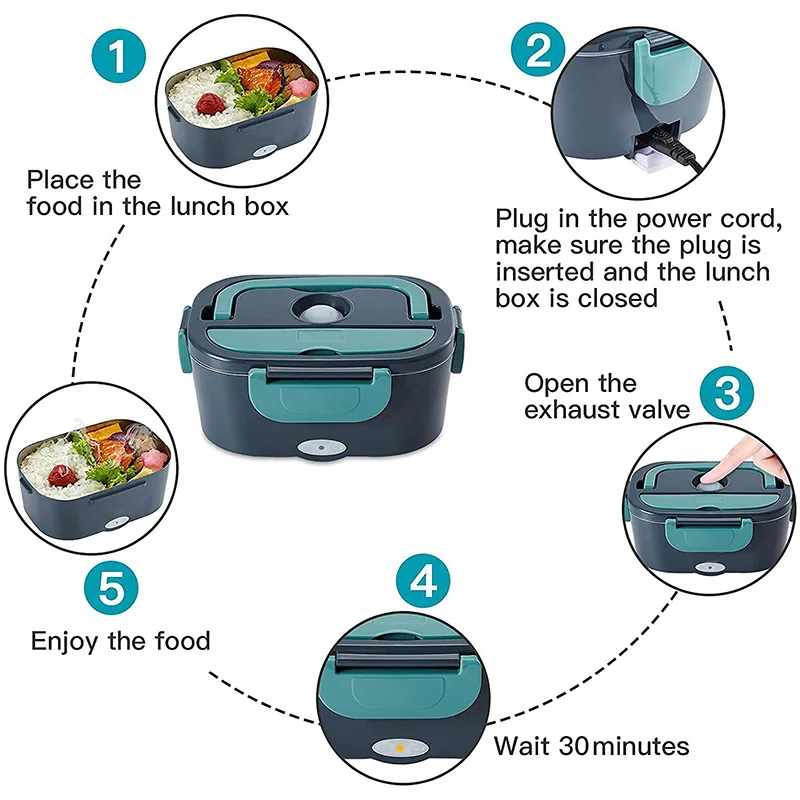 1
Place the food in the lunch box

2
Plug in the power cord, make sure the plug is inserted and the lunch box is closed

Open the exhaust valve
3

4
Wait 30minutes

5
Enjoy the food